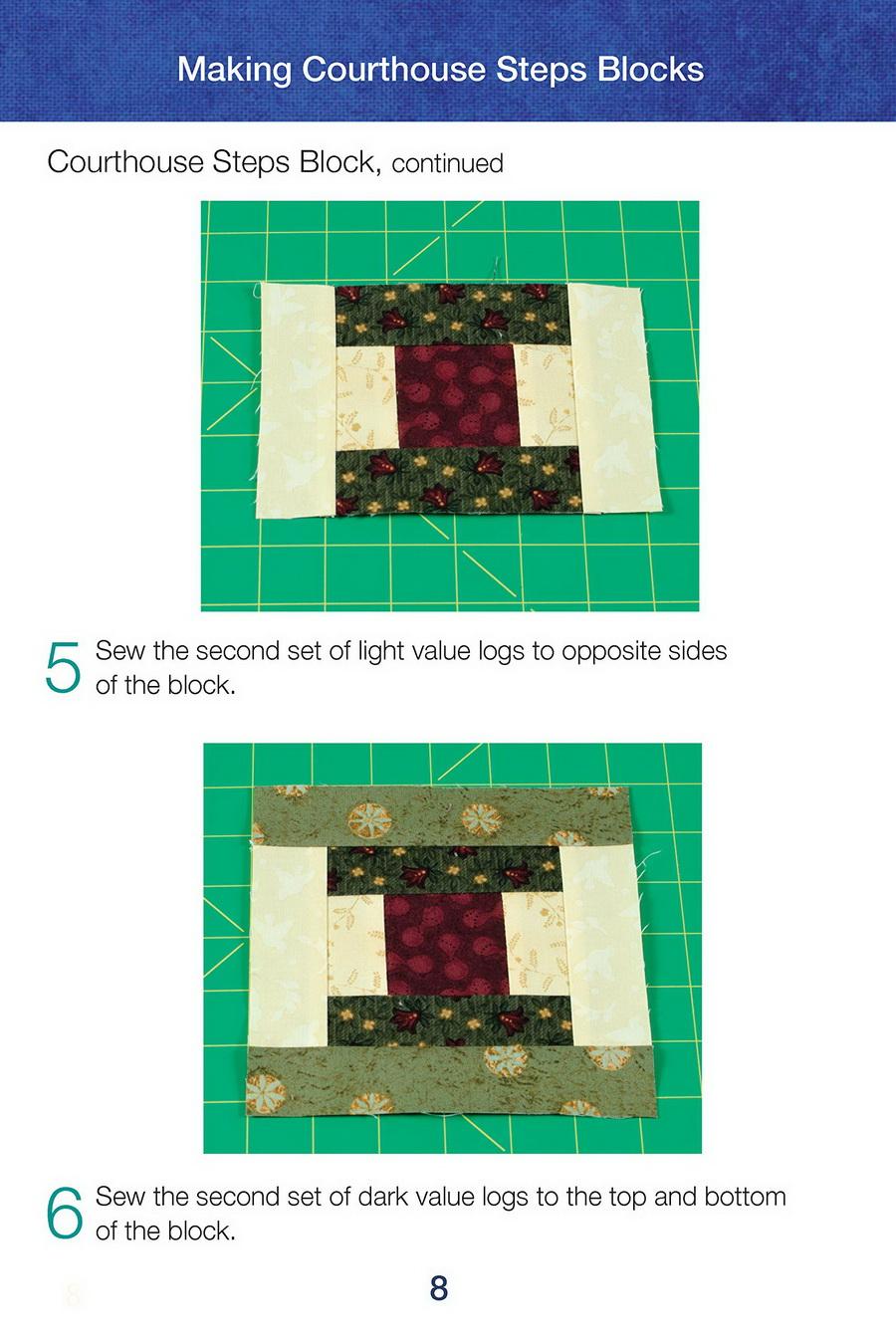 Making Courthouse Steps Blocks

Courthouse Steps Block, continued

5 Sew the second set of light value logs to opposite sides of the block.

6 Sew the second set of dark value logs to the top and bottom of the block.

8